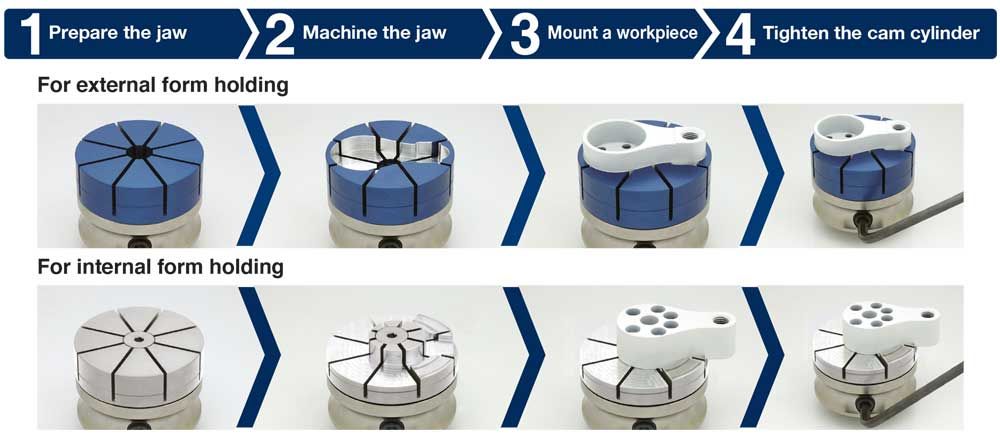 1 Prepare the jaw 2 Machine the jaw 3 Mount a workpiece 4 Tighten the cam cylinder

For external form holding

For internal form holding